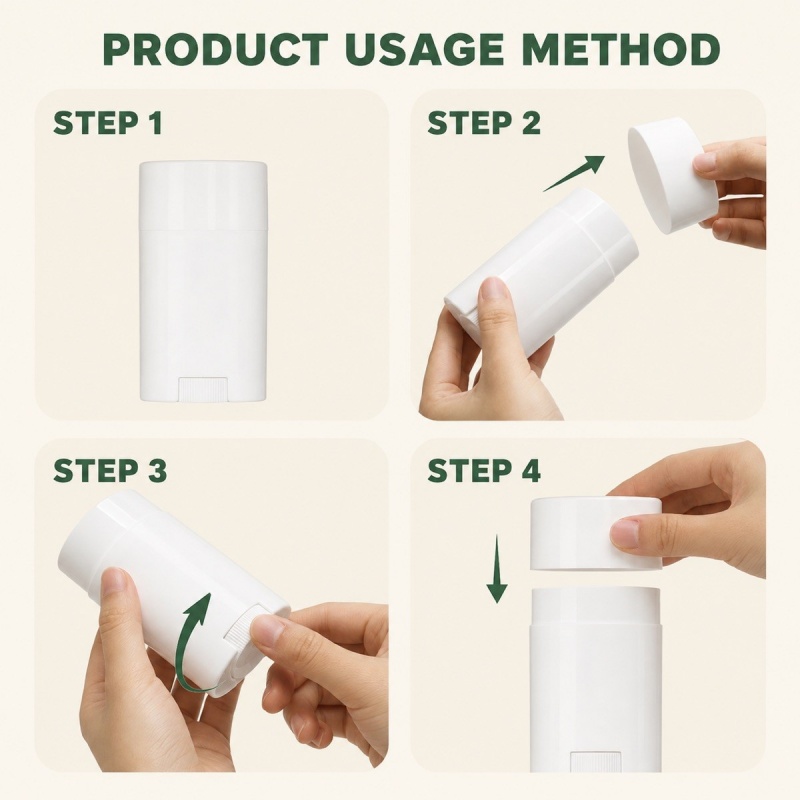 PRODUCT USAGE METHOD

STEP 1

STEP 2

STEP 3

STEP 4